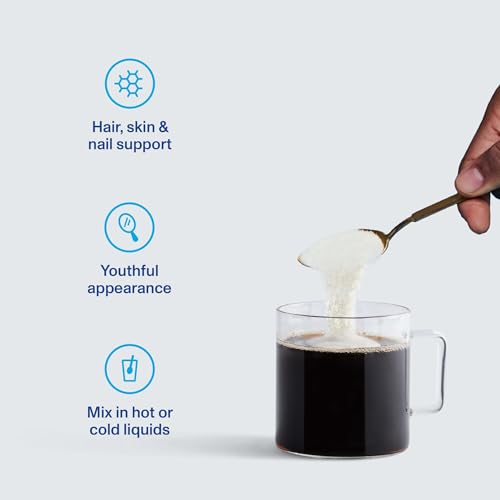 Hair, skin & nail support

Youthful appearance

Mix in hot or cold liquids