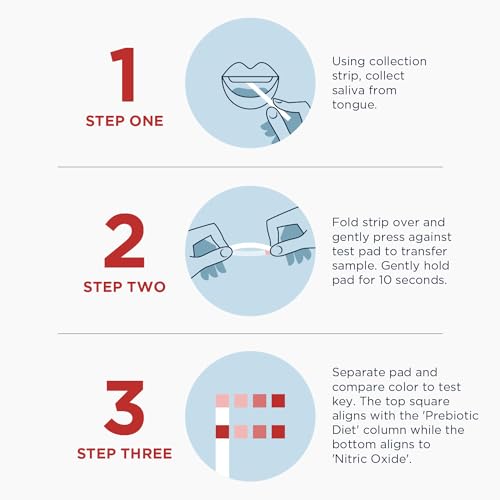 1
STEP ONE

Using collection strip, collect saliva from tongue.

2
STEP TWO

Fold strip over and gently press against test pad to transfer sample. Gently hold pad for 10 seconds.

3
STEP THREE

Separate pad and compare color to test key. The top square aligns with the 'Prebiotic Diet' column while the bottom aligns to 'Nitric Oxide'.