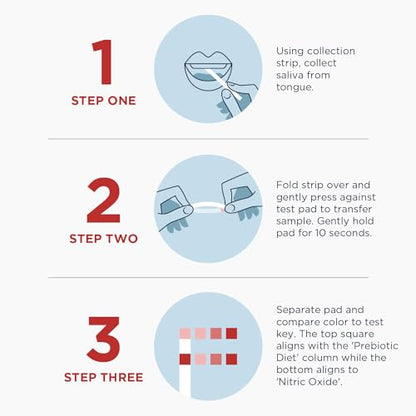 1
STEP ONE

Using collection strip, collect saliva from tongue.

2
STEP TWO

Fold strip over and gently press against test pad to transfer sample. Gently hold pad for 10 seconds.

3
STEP THREE

Separate pad and compare color to test key. The top square aligns with the 'Prebiotic Diet' column while the bottom aligns to 'Nitric Oxide'.