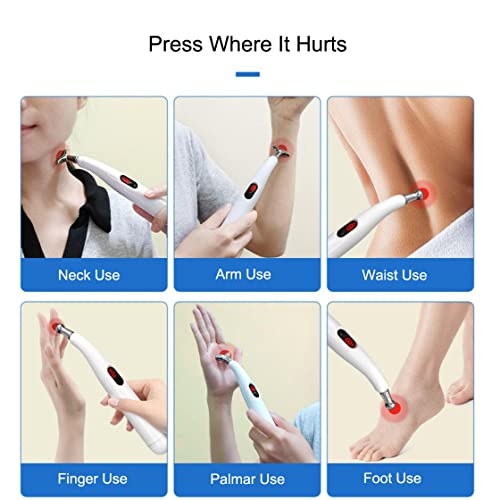 Press Where It Hurts

Neck Use

Arm Use

Waist Use

Finger Use

Palmar Use

Foot Use