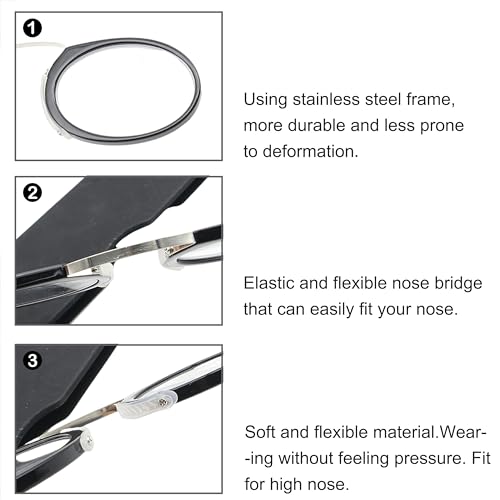 1

Using stainless steel frame, more durable and less prone to deformation.

2

Elastic and flexible nose bridge that can easily fit your nose.

3

Soft and flexible material.Wear--ing without feeling pressure. Fit for high nose.