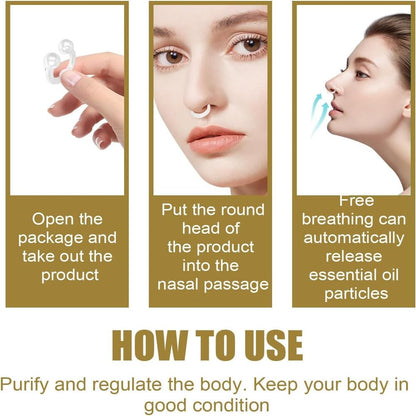 Open the package and take out the product

Put the round head of the product into the nasal passage

Free breathing can automatically release essential oil particles

HOW TO USE

Purify and regulate the body. Keep your body in good condition