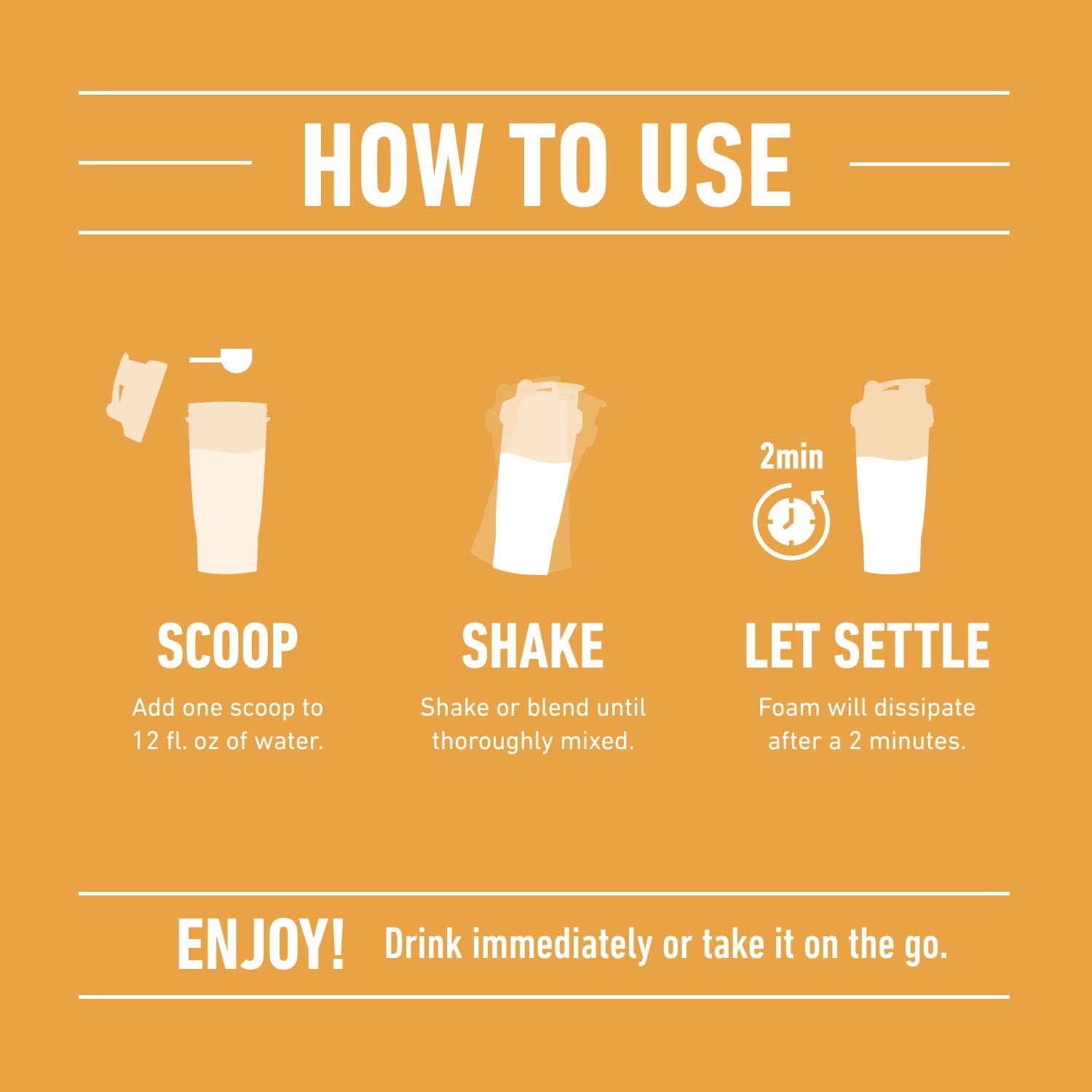 HOW TO USE

SCOOP
Add one scoop to 12 fl. oz of water.

SHAKE
Shake or blend until thoroughly mixed.

2min

LET SETTLE
Foam will dissipate after a 2 minutes.

ENJOY! Drink immediately or take it on the go.